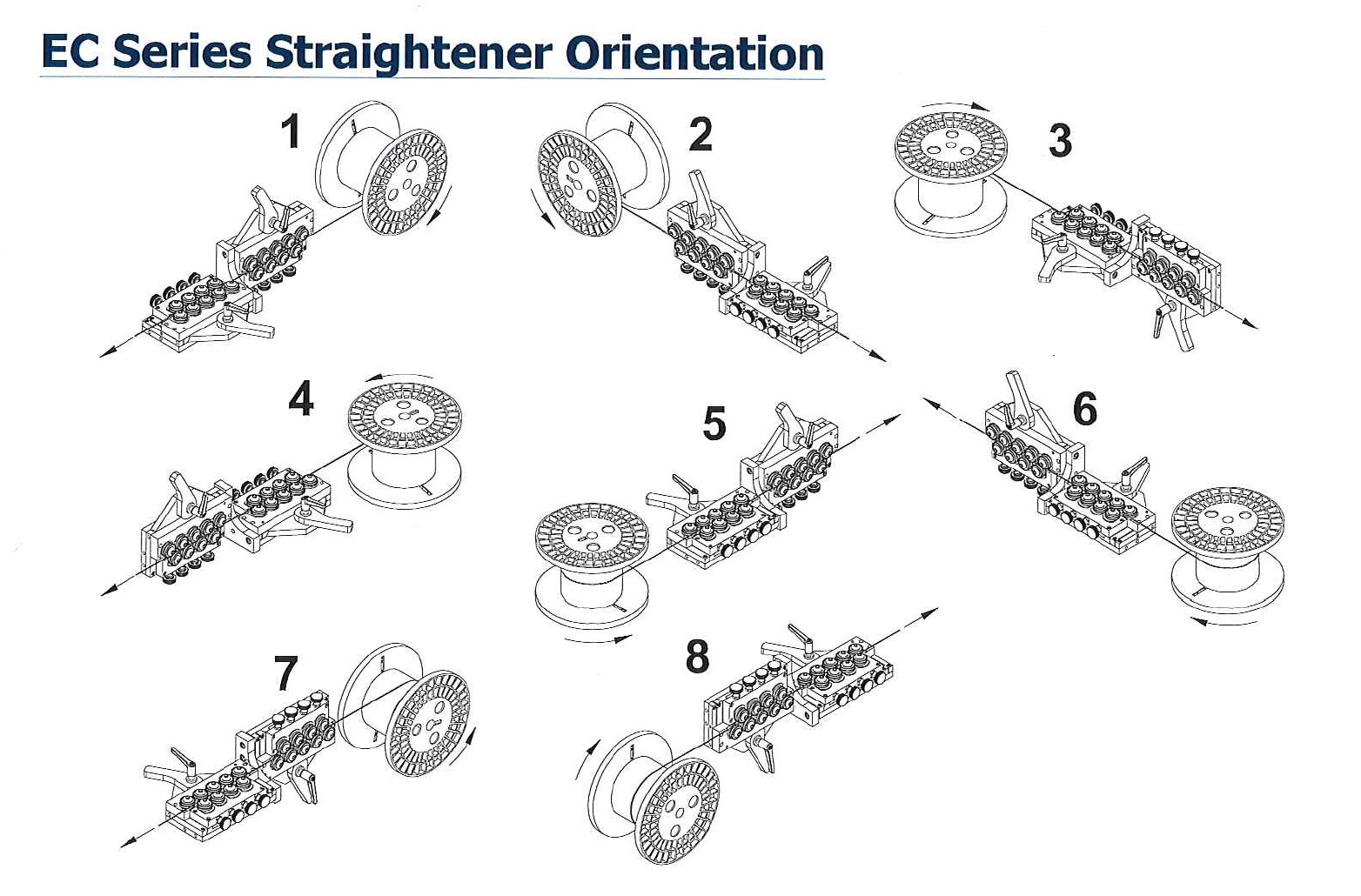 EC Series Straightener Orientation

1

2

3

4

5

6

7

8